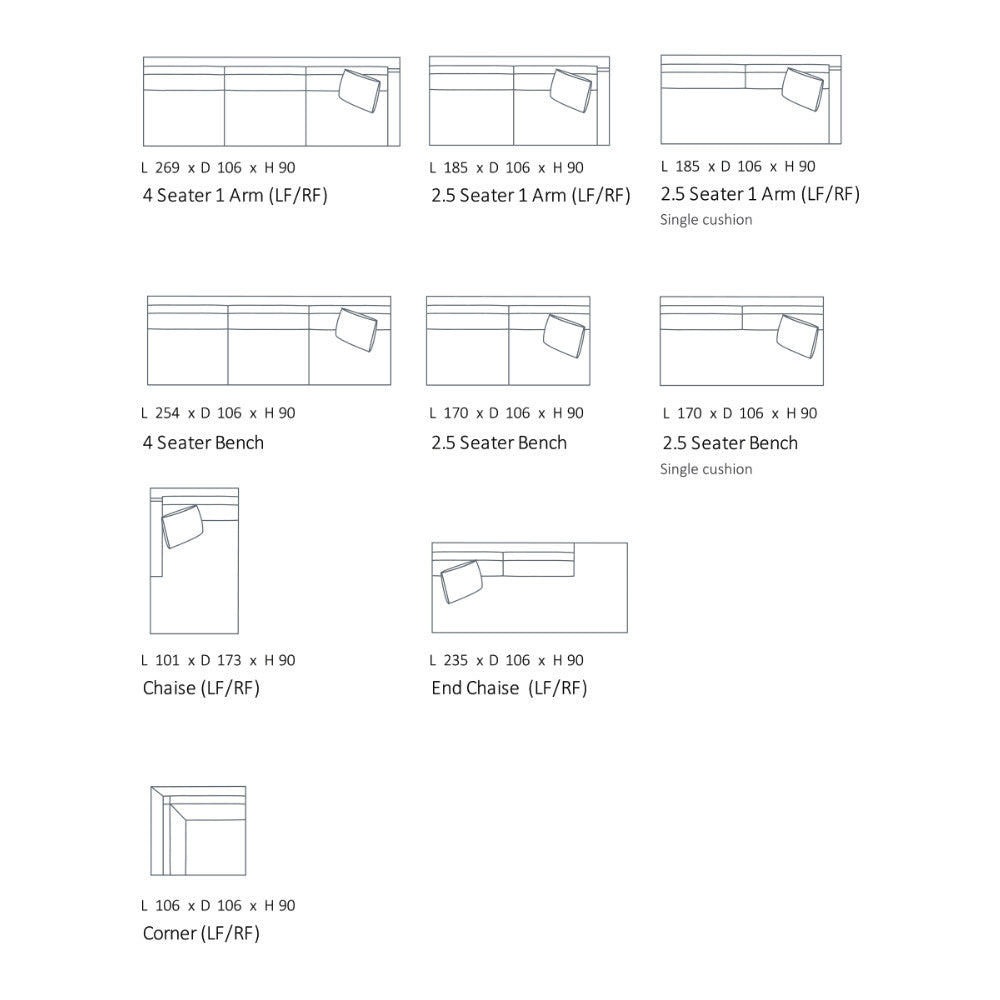 L 269 x D 106 x H 90
4 Seater 1 Arm (LF/RF)

L 185 x D 106 x H 90
2.5 Seater 1 Arm (LF/RF)

L 185 x D 106 x H 90
2.5 Seater 1 Arm (LF/RF)
Single cushion

L 254 x D 106 x H 90
4 Seater Bench

L 170 x D 106 x H 90
2.5 Seater Bench

L 170 x D 106 x H 90
2.5 Seater Bench
Single cushion

L 101 x D 173 x H 90
Chaise (LF/RF)

L 235 x D 106 x H 90
End Chaise (LF/RF)

L 106 x D 106 x H 90
Corner (LF/RF)