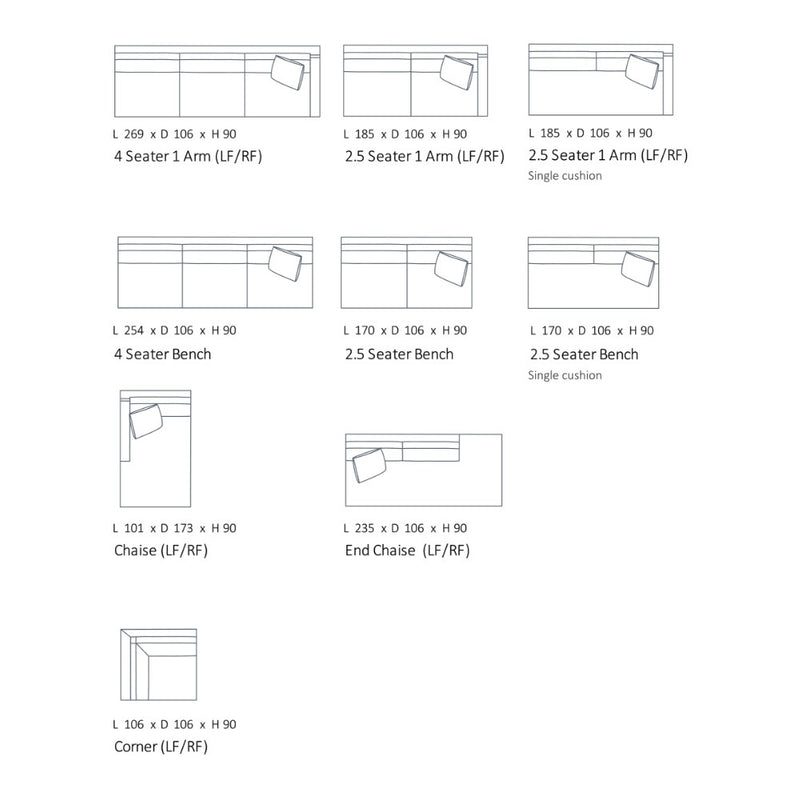 L 269 x D 106 x H 90
4 Seater 1 Arm (LF/RF)

L 185 x D 106 x H 90
2.5 Seater 1 Arm (LF/RF)

L 185 x D 106 x H 90
2.5 Seater 1 Arm (LF/RF)
Single cushion

L 254 x D 106 x H 90
4 Seater Bench

L 170 x D 106 x H 90
2.5 Seater Bench

L 170 x D 106 x H 90
2.5 Seater Bench
Single cushion

L 101 x D 173 x H 90
Chaise (LF/RF)

L 235 x D 106 x H 90
End Chaise (LF/RF)

L 106 x D 106 x H 90
Corner (LF/RF)