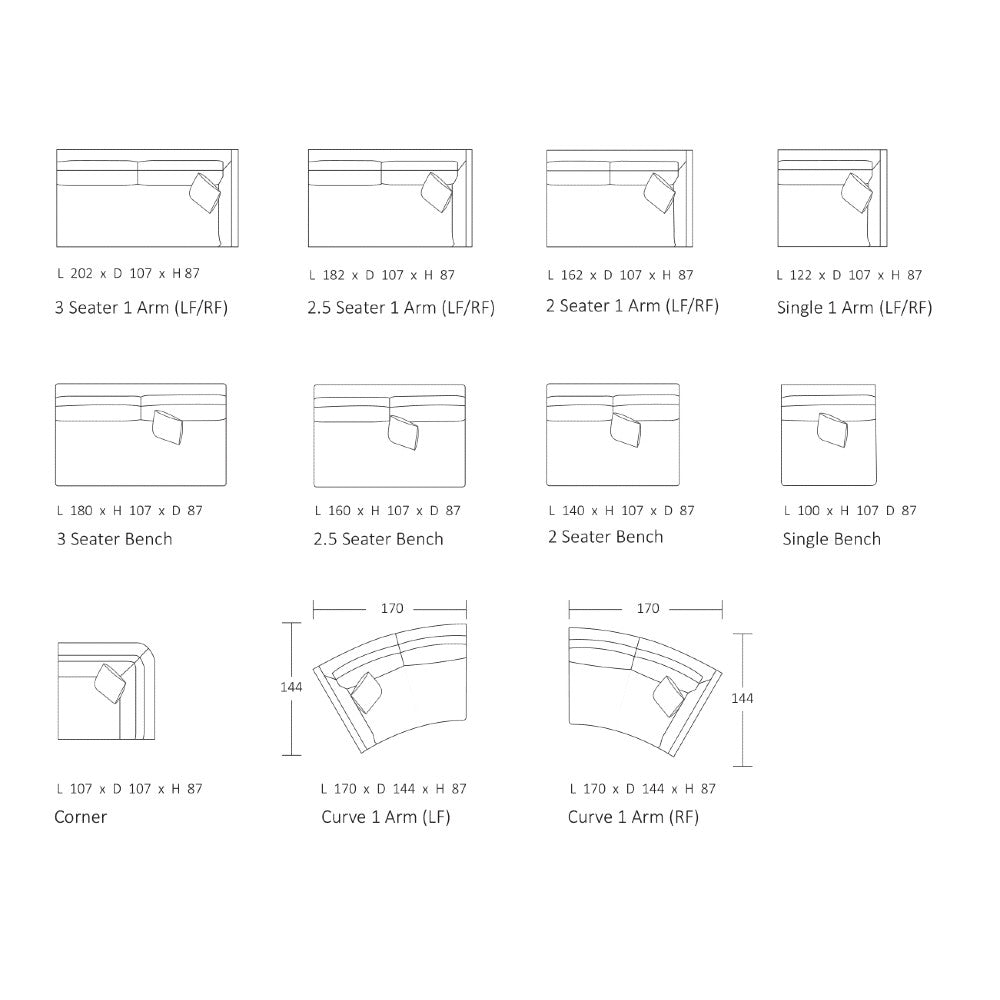 L 202 x D 107 x H 87

3 Seater 1 Arm (LF/RF)

L 182 x D 107 x H 87

2.5 Seater 1 Arm (LF/RF)

L 162 x D 107 x H 87

2 Seater 1 Arm (LF/RF)

L 122 x D 107 x H 87

Single 1 Arm (LF/RF)

L 180 x H 107 x D 87

3 Seater Bench

L 160 x H 107 x D 87

2.5 Seater Bench

L 140 x H 107 x D 87

2 Seater Bench

L 100 x H 107 D 87

Single Bench

L 107 x D 107 x H 87

Corner

170

144

L 170 x D 144 x H 87

Curve 1 Arm (LF)

170

144

L 170 x D 144 x H 87

Curve 1 Arm (RF)