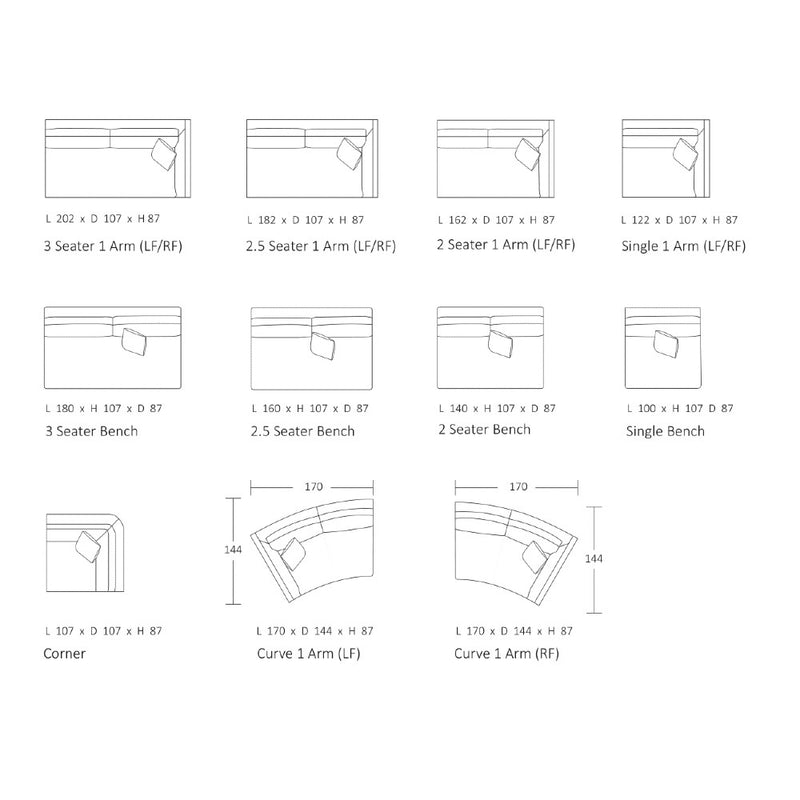 L 202 x D 107 x H 87
3 Seater 1 Arm (LF/RF)

L 182 x D 107 x H 87
2.5 Seater 1 Arm (LF/RF)

L 162 x D 107 x H 87
2 Seater 1 Arm (LF/RF)

L 122 x D 107 x H 87
Single 1 Arm (LF/RF)

L 180 x H 107 x D 87
3 Seater Bench

L 160 x H 107 x D 87
2.5 Seater Bench

L 140 x H 107 x D 87
2 Seater Bench

L 100 x H 107 D 87
Single Bench

L 107 x D 107 x H 87
Corner

170
144
L 170 x D 144 x H 87
Curve 1 Arm (LF)

170
144
L 170 x D 144 x H 87
Curve 1 Arm (RF)